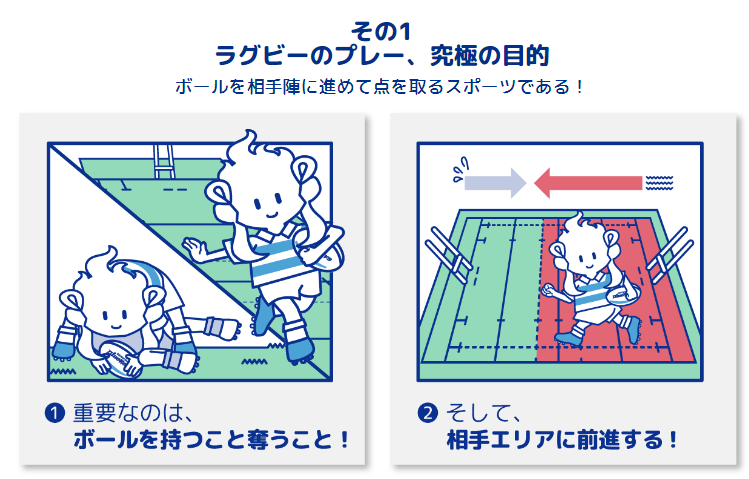 その1
ラグビーのプレー、究極の目的

ボールを相手陣に進めて点を取るスポーツである！

❶ 重要なのは、
ボールを持つこと奪うこと！

❷ そして、
相手エリアに前進する！